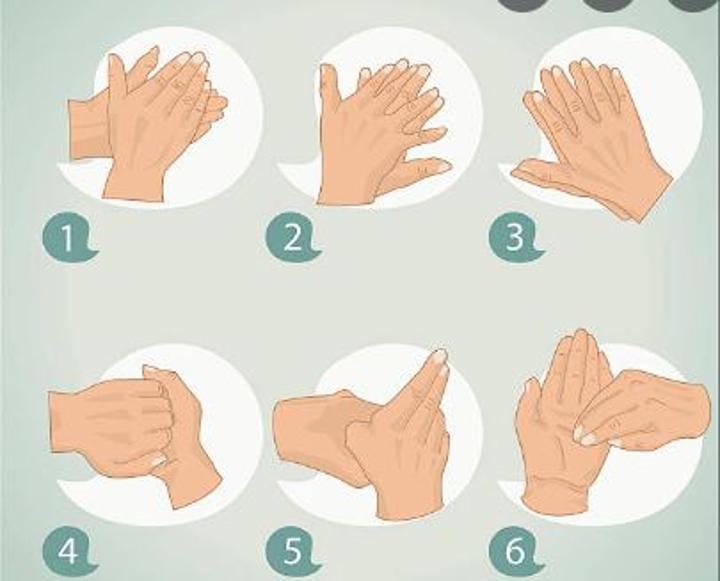 1

2

3

4

5

6